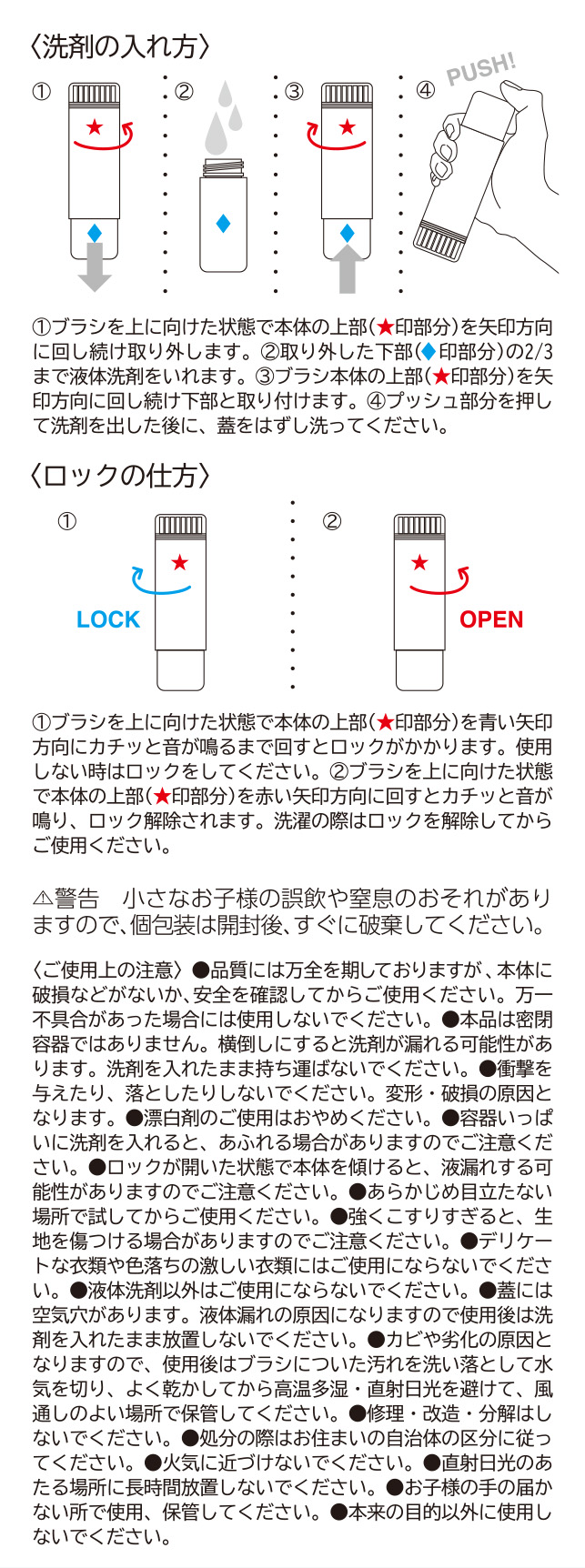 〈洗剤の入れ方〉

① ② ③ ④ PUSH!

①ブラシを上に向けた状態で本体の上部(★印部分)を矢印方向に回し続け取り外します。②取り外した下部(◆印部分)の2/3まで液体洗剤をいれます。③ブラシ本体の上部(★印部分)を矢印方向に回し続け下部と取り付けます。④プッシュ部分を押して洗剤を出した後に、蓋をはずし洗ってください。

〈ロックの仕方〉

① LOCK ② OPEN

①ブラシを上に向けた状態で本体の上部(★印部分)を青い矢印方向にカチッと音が鳴るまで回すとロックがかかります。使用しない時はロックをしてください。②ブラシを上に向けた状態で本体の上部(★印部分)を赤い矢印方向に回すとカチッと音が鳴り、ロック解除されます。洗濯の際はロックを解除してからご使用ください。

⚠警告 小さなお子様の誤飲や窒息のおそれがありますので、個包装は開封後、すぐに破棄してください。

〈ご使用上の注意〉●品質には万全を期しておりますが、本体に破損などがないか、安全を確認してからご使用ください。万一不具合があった場合には使用しないでください。●本品は密閉容器ではありません。横倒しにすると洗剤が漏れる可能性があります。洗剤を入れたまま持ち運ばないでください。●衝撃を与えたり、落としたりしないでください。変形・破損の原因となります。●漂白剤のご使用はおやめください。●容器いっぱいに洗剤を入れると、あふれる場合がありますのでご注意ください。●ロックが開いた状態で本体を傾けると、液漏れする可能性がありますのでご注意ください。●あらかじめ目立たない場所で試してからご使用ください。●強くこすりすぎると、生地を傷つける場合がありますのでご注意ください。●デリケートな衣類や色落ちの激しい衣類にはご使用にならないでください。●液体洗剤以外はご使用にならないでください。●蓋には空気穴があります。液体漏れの原因になりますので使用後は洗剤を入れたまま放置しないでください。●カビや劣化の原因となりますので、使用後はブラシについた汚れを洗い落として水気を切り、よく乾かしてから高温多湿・直射日光を避けて、風通しのよい場所で保管してください。●修理・改造・分解はしないでください。●処分の際はお住まいの自治体の区分に従ってください。●火気に近づけないでください。●直射日光のあたる場所に長時間放置しないでください。●お子様の手の届かない所で使用、保管してください。●本来の目的以外に使用しないでください。