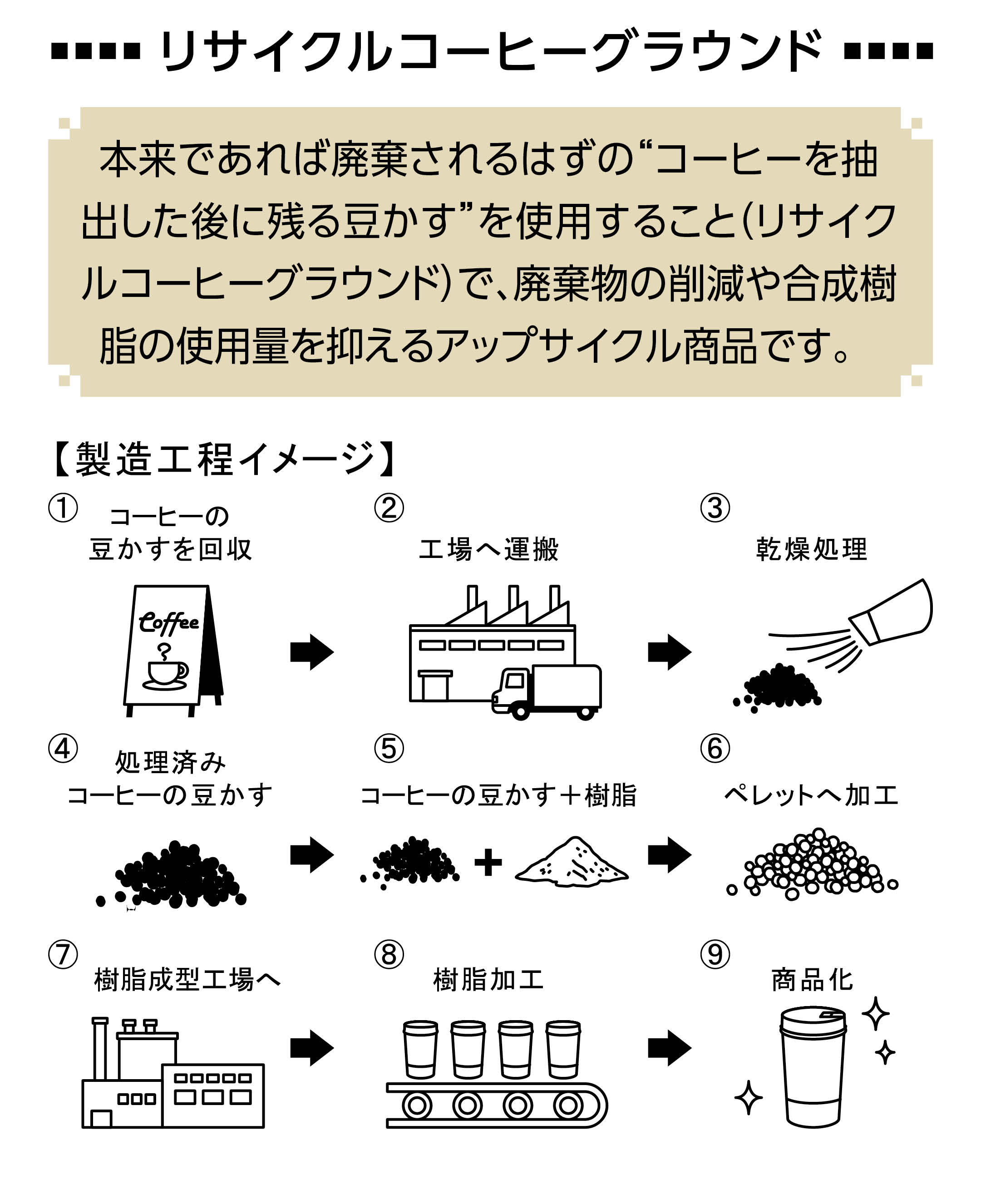 リサイクルコーヒーグラウンド

本来であれば廃棄されるはずの“コーヒーを抽出した後に残る豆かす”を使用すること(リサイクルコーヒーグラウンド)で、廃棄物の削減や合成樹脂の使用量を抑えるアップサイクル商品です。

【製造工程イメージ】

① コーヒーの豆かすを回収

Coffee

② 工場へ運搬

③ 乾燥処理

④ 処理済みコーヒーの豆かす

⑤ コーヒーの豆かす＋樹脂

⑥ ペレットへ加工

⑦ 樹脂成型工場へ

⑧ 樹脂加工

⑨ 商品化