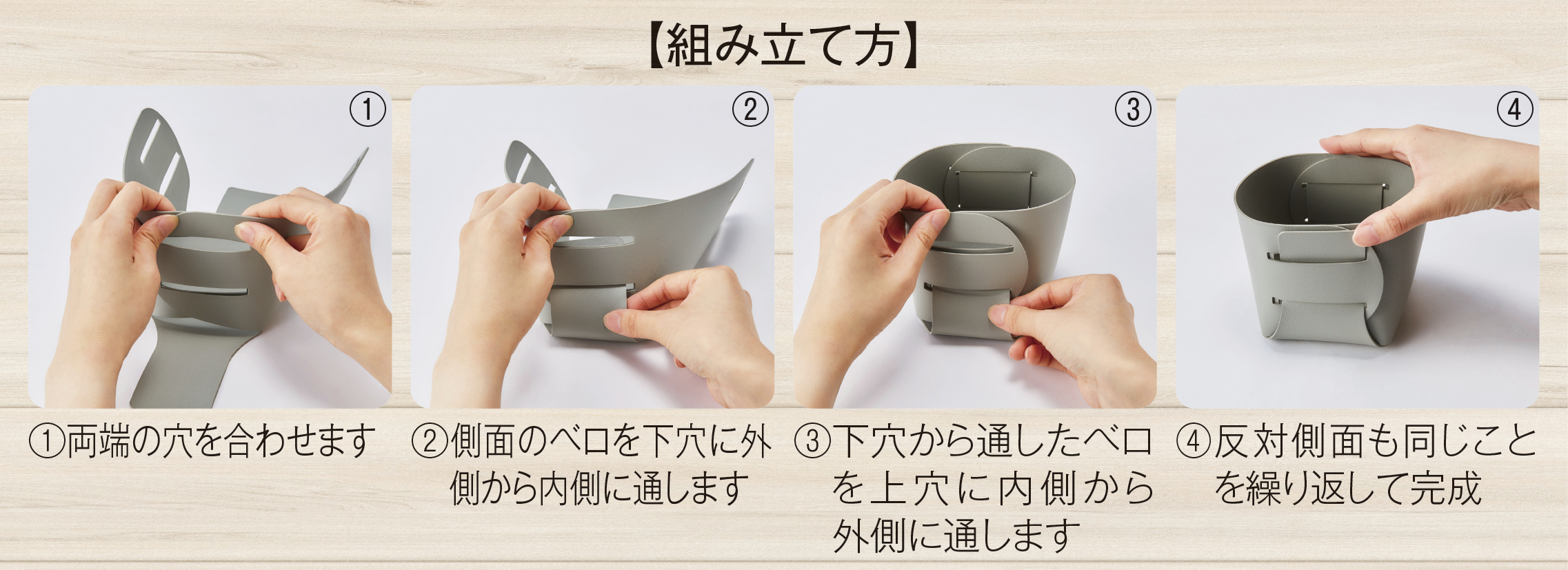 【組み立て方】

①

②

③

④

①両端の穴を合わせます

②側面のベロを下穴に外側から内側に通します

③下穴から通したベロを上穴に内側から外側に通します

④反対側面も同じことを繰り返して完成